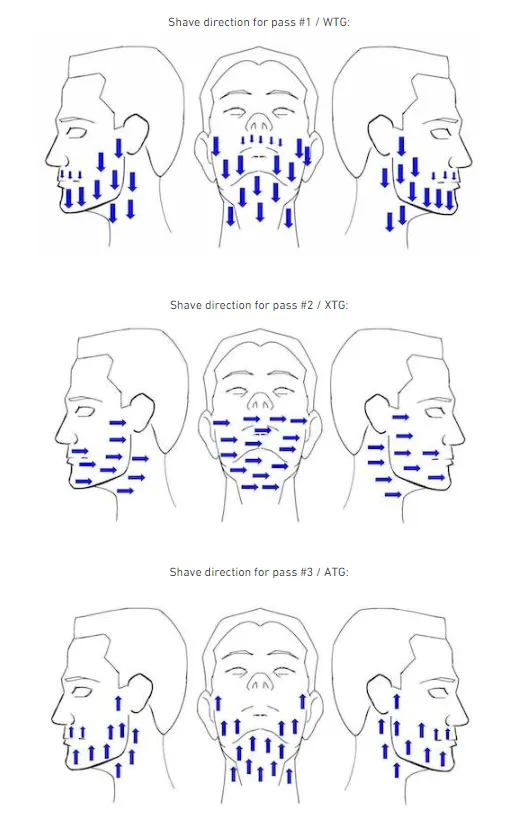 Shave direction for pass #1 / WTG:

Shave direction for pass #2 / XTG:

Shave direction for pass #3 / ATG: